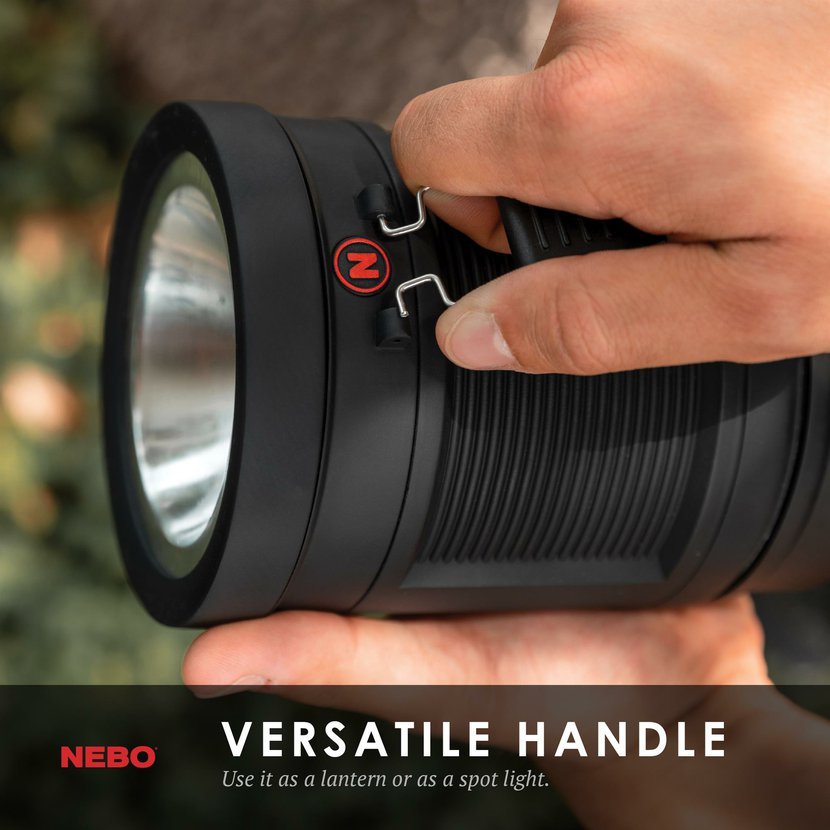 N

NEBO

VERSATILE HANDLE
Use it as a lantern or as a spot light.