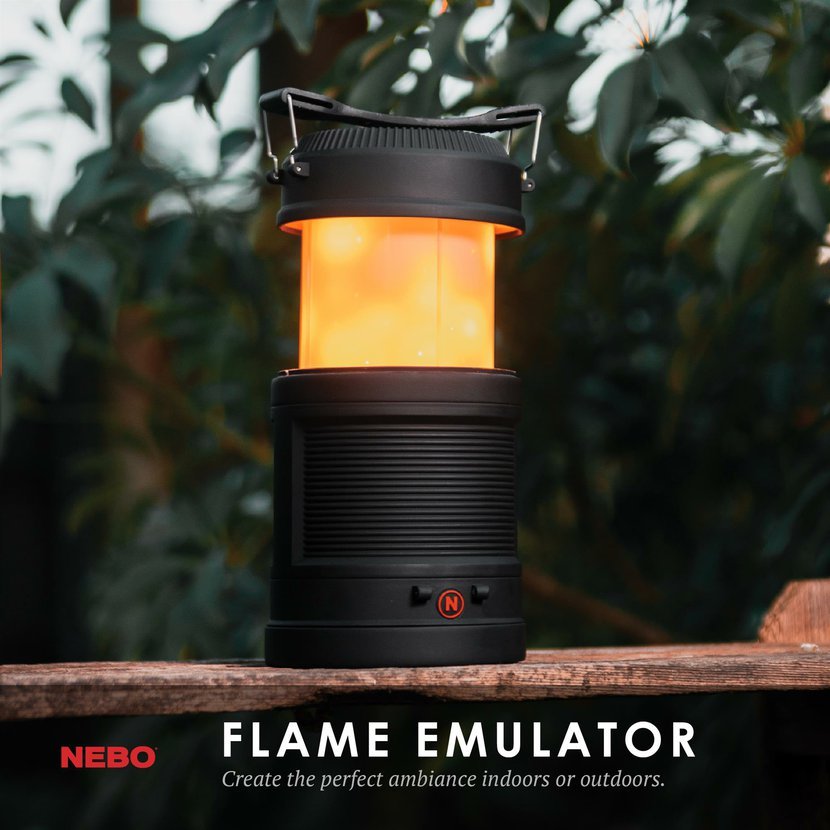 N

NEBO

FLAME EMULATOR

Create the perfect ambiance indoors or outdoors.