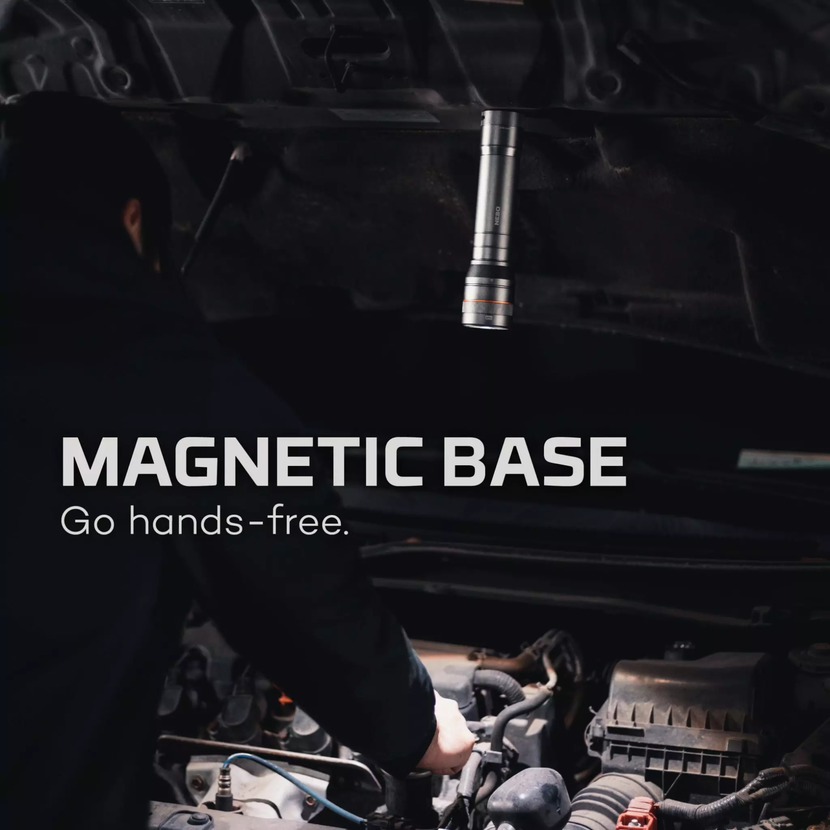 NEBO

MAGNETIC BASE
Go hands-free.