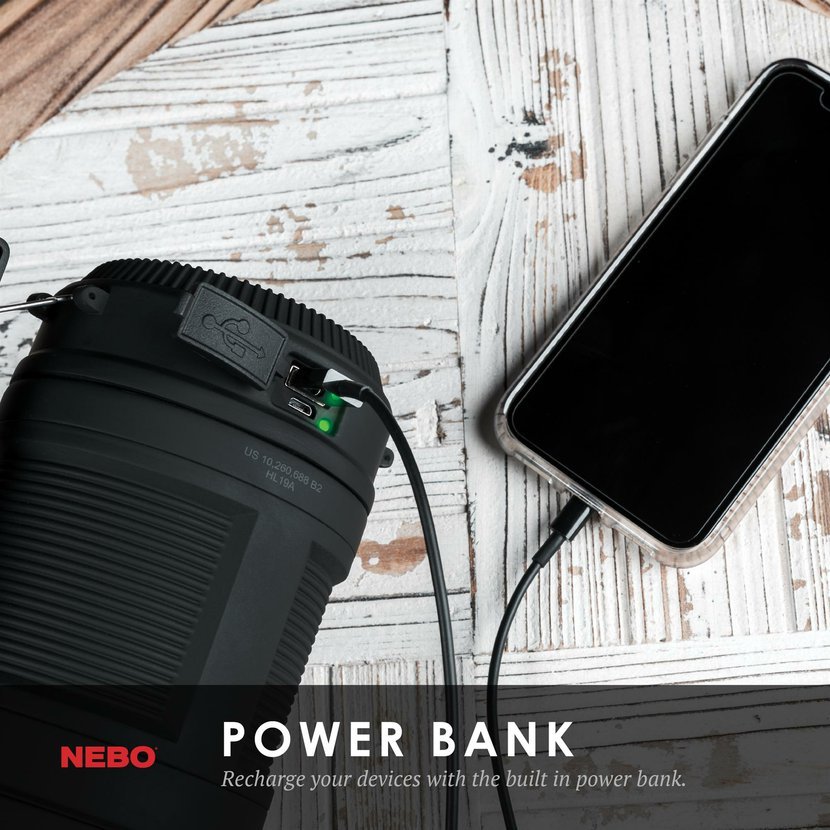 US 10,260,688 B2
HL19A

NEBO

POWER BANK

Recharge your devices with the built in power bank.