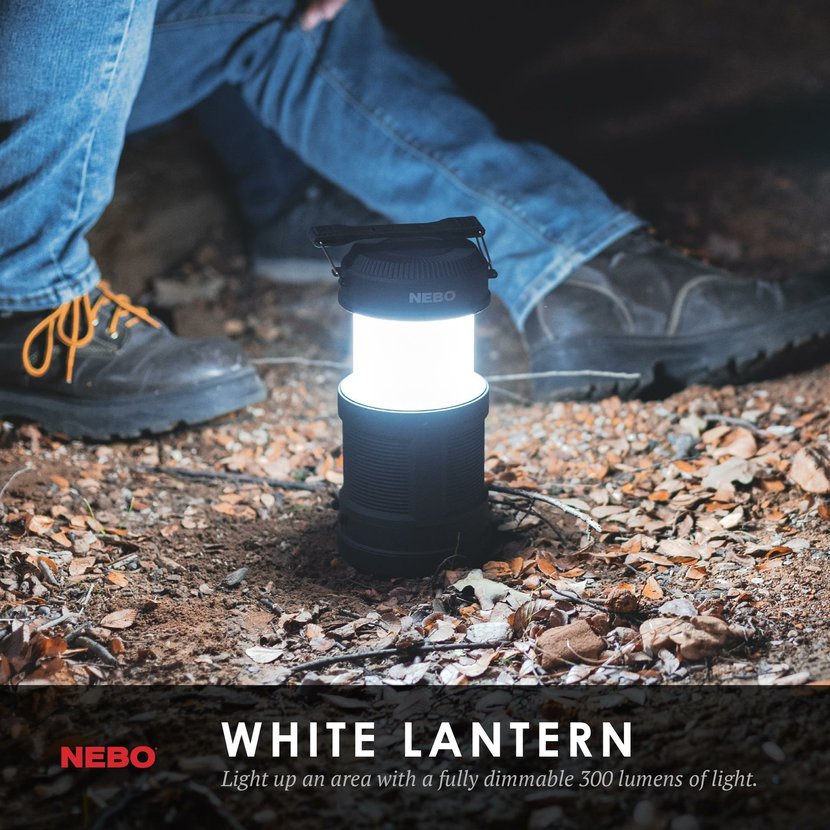 NEBO

NEBO

WHITE LANTERN

Light up an area with a fully dimmable 300 lumens of light.