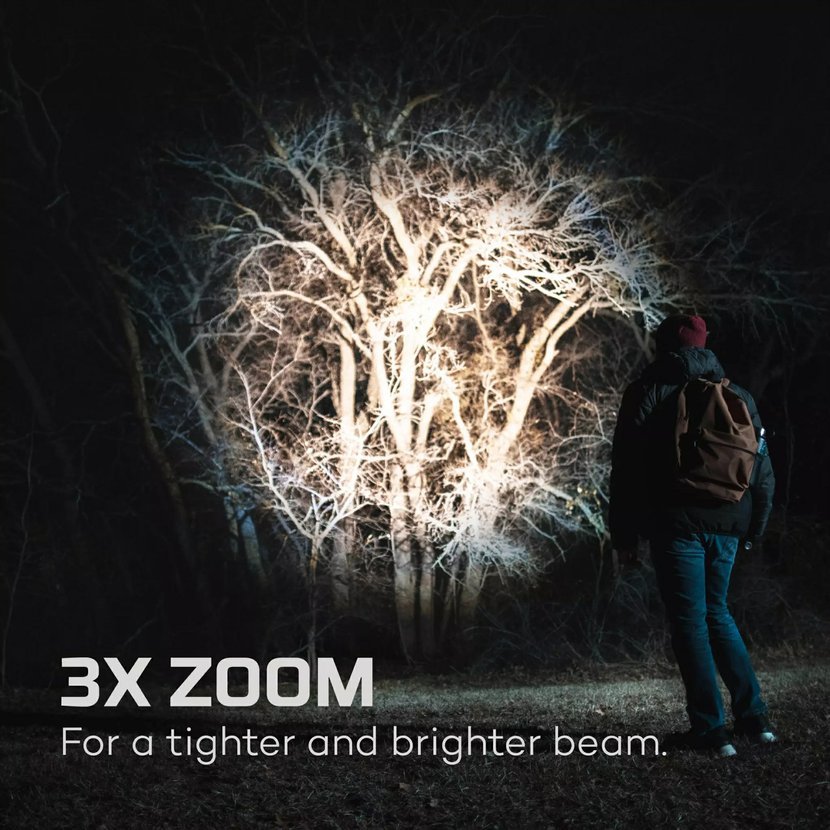 3X ZOOM
For a tighter and brighter beam.